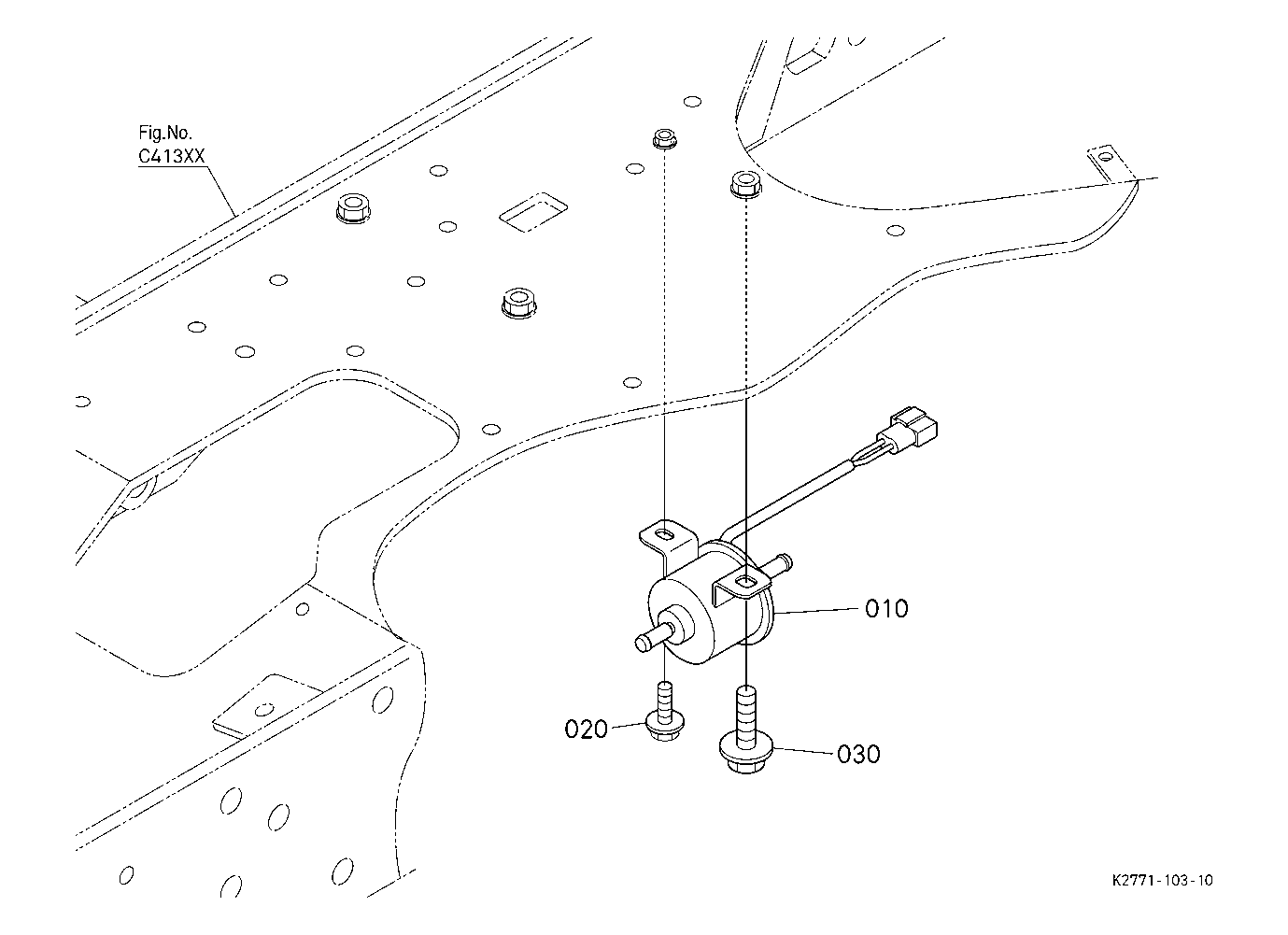 Fig.No.
C413XX

010

020

030

K2771-103-10